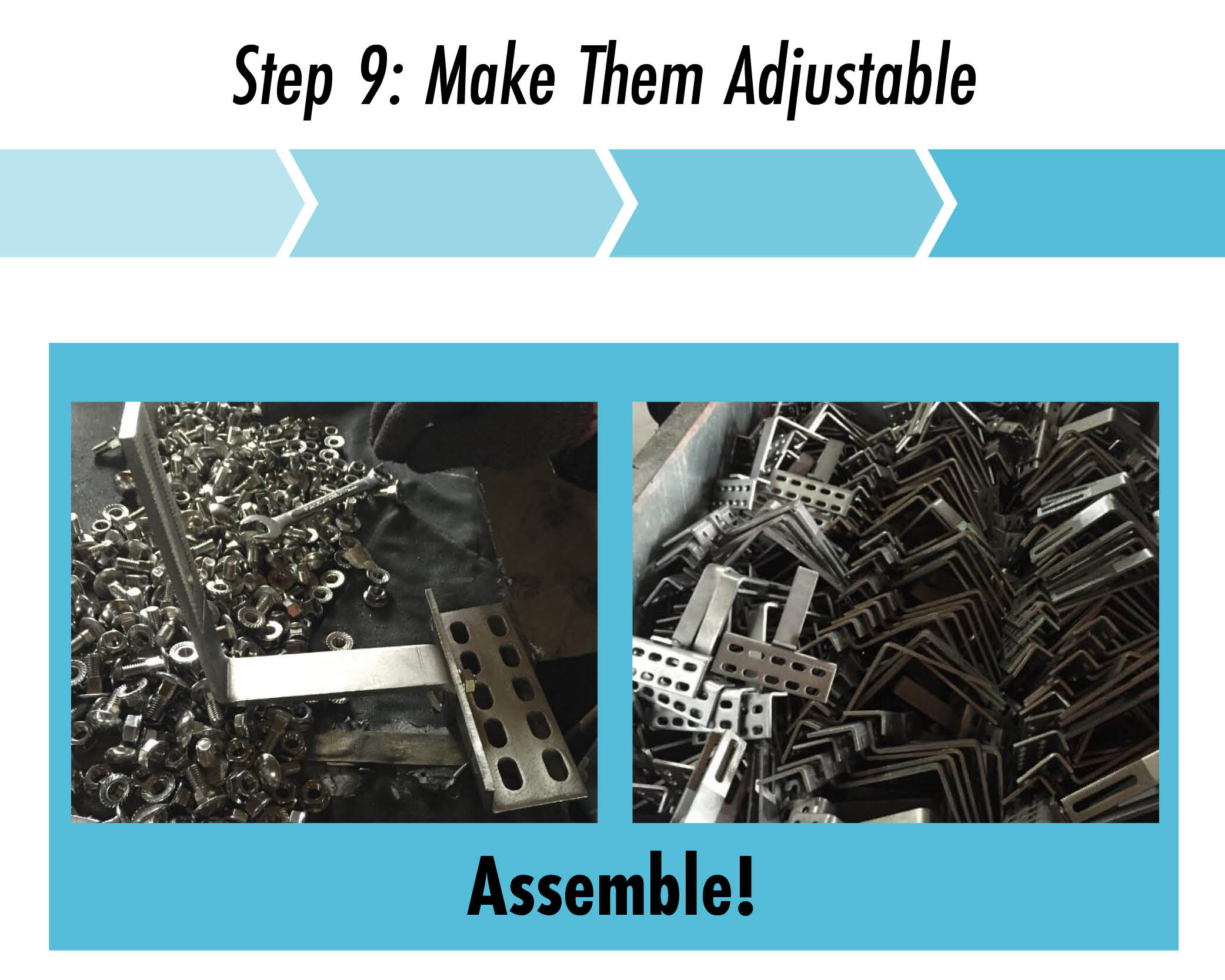 Step 9: Make Them Adjustable

Assemble!